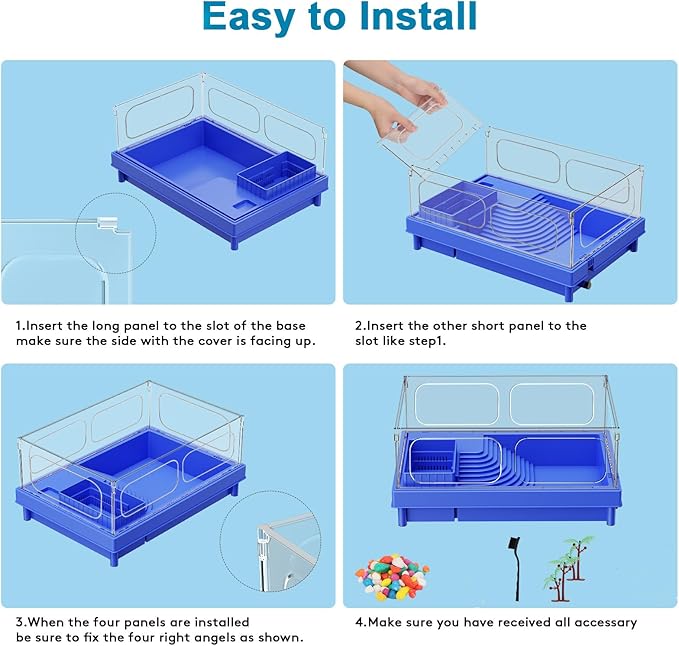 Easy to Install

1.Insert the long panel to the slot of the base make sure the side with the cover is facing up.

2.Insert the other short panel to the slot like step1.

3.When the four panels are installed be sure to fix the four right angels as shown.

4.Make sure you have received all accessary