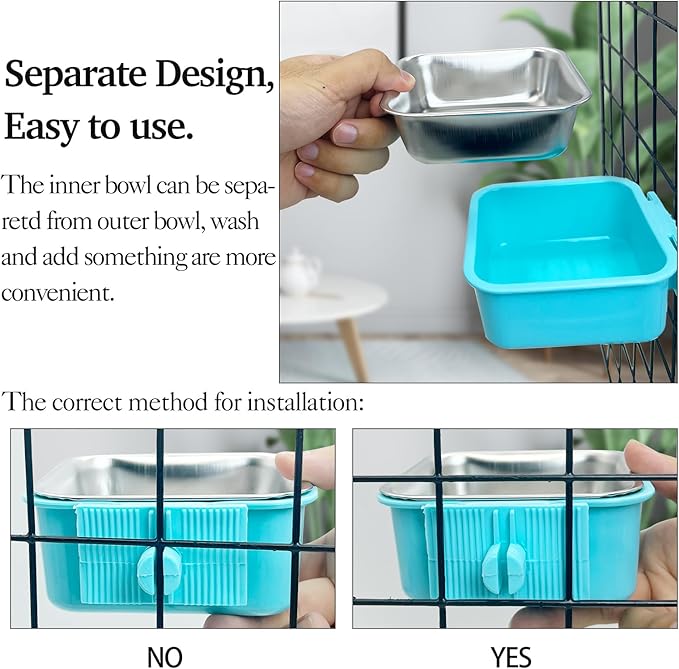 Separate Design,
Easy to use.

The inner bowl can be separetd from outer bowl, wash and add something are more convenient.

The correct method for installation:

NO

YES