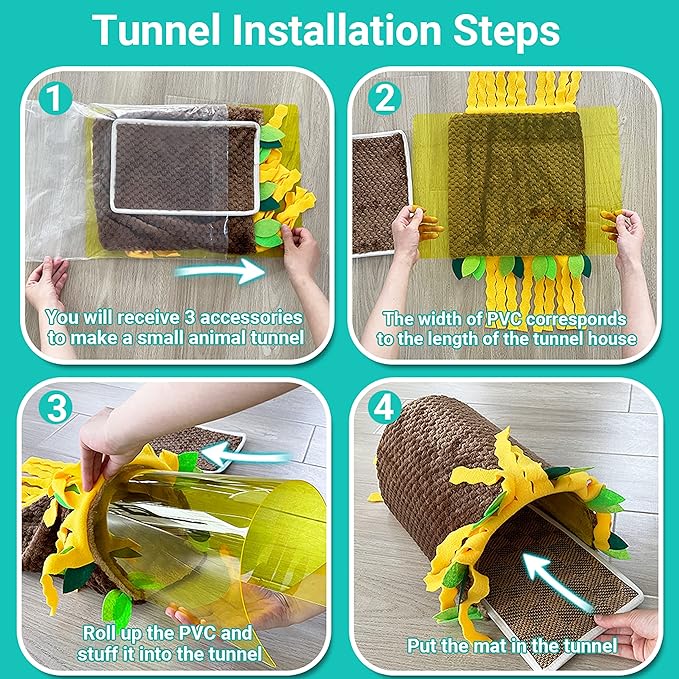 Tunnel Installation Steps

1

You will receive 3 accessories to make a small animal tunnel

2

The width of PVC corresponds to the length of the tunnel house

3

Roll up the PVC and stuff it into the tunnel

4

Put the mat in the tunnel