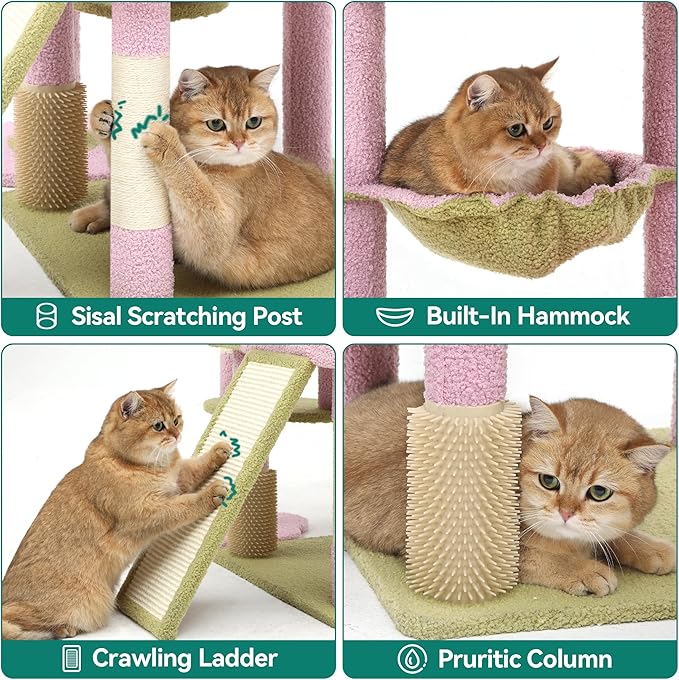 Sisal Scratching Post

Built-In Hammock

Crawling Ladder

Pruritic Column