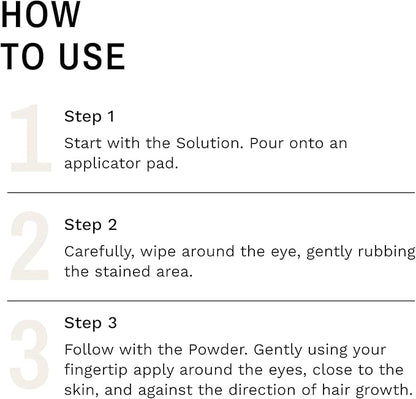 HOW
TO USE

1

Step 1

Start with the Solution. Pour onto an applicator pad.

2

Step 2

Carefully, wipe around the eye, gently rubbing the stained area.

3

Step 3

Follow with the Powder. Gently using your fingertip apply around the eyes, close to the skin, and against the direction of hair growth.