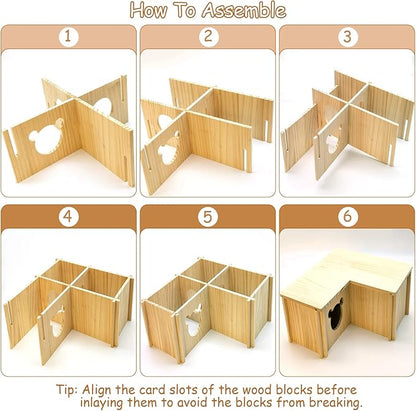 How To Assemble

1

2

3

4

5

6

Tip: Align the card slots of the wood blocks before inlaying them to avoid the blocks from breaking.