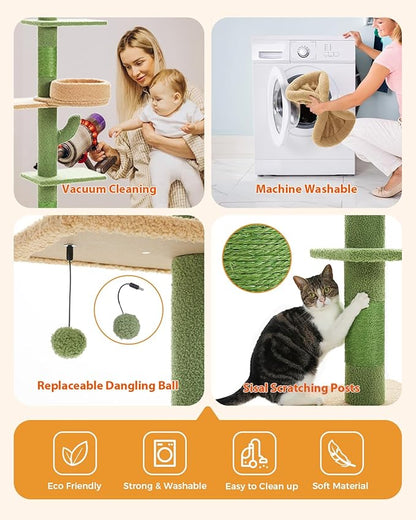 Vacuum Cleaning

Machine Washable

Replaceable Dangling Ball

Sisal Scratching Posts

Eco Friendly

Strong & Washable

Easy to Clean up

Soft Material