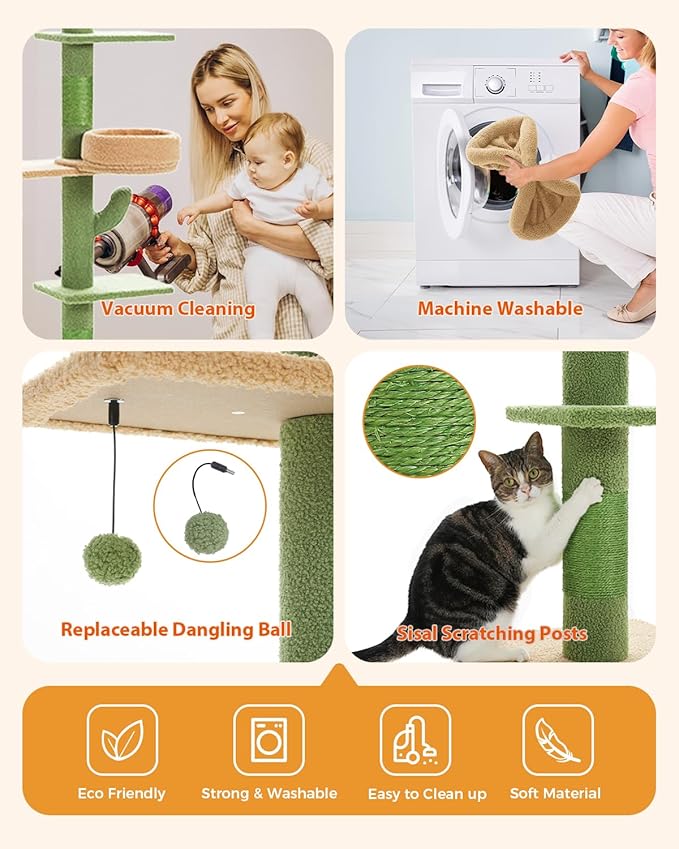 Vacuum Cleaning

Machine Washable

Replaceable Dangling Ball

Sisal Scratching Posts

Eco Friendly

Strong & Washable

Easy to Clean up

Soft Material