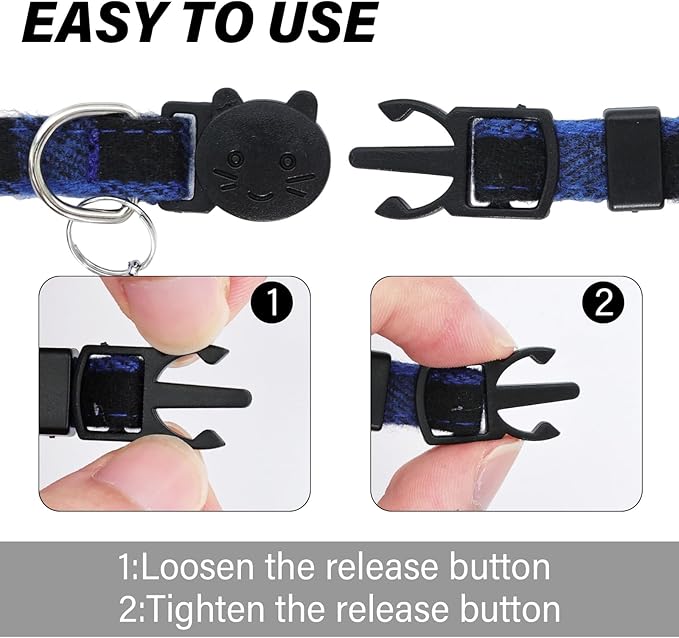 EASY TO USE

1

2

1:Loosen the release button
2:Tighten the release button