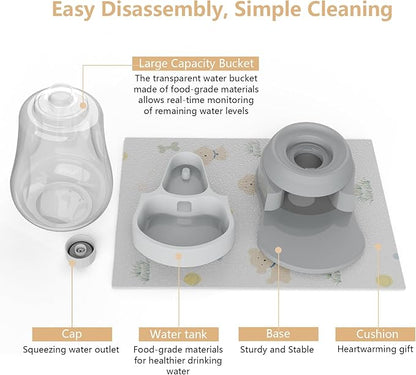 Easy Disassembly, Simple Cleaning

Large Capacity Bucket
The transparent water bucket made of food-grade materials allows real-time monitoring of remaining water levels

Cap
Squeezing water outlet

Water tank
Food-grade materials for healthier drinking water

Base
Sturdy and Stable

Cushion
Heartwarming gift