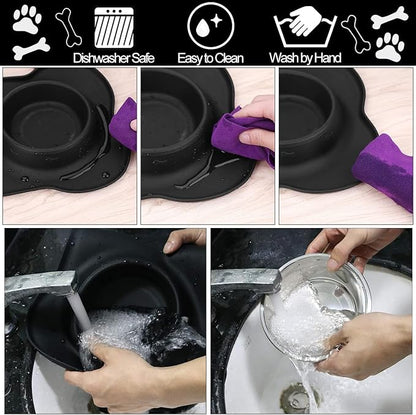 Dishwasher Safe

Easy to Clean

Wash by Hand