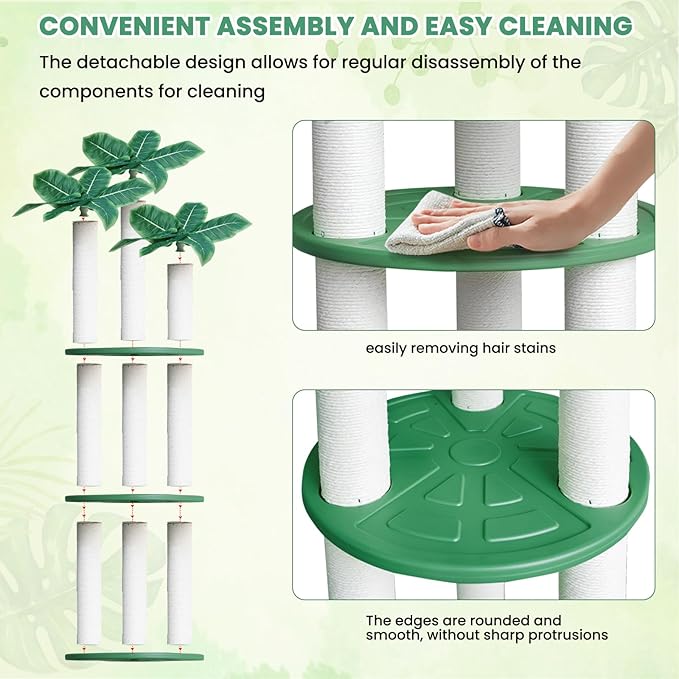 CONVENIENT ASSEMBLY AND EASY CLEANING

The detachable design allows for regular disassembly of the components for cleaning

easily removing hair stains

The edges are rounded and smooth, without sharp protrusions