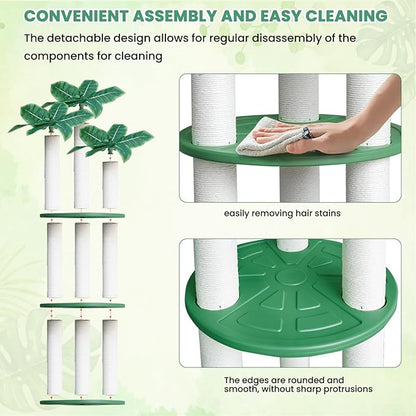 CONVENIENT ASSEMBLY AND EASY CLEANING

The detachable design allows for regular disassembly of the components for cleaning

easily removing hair stains

The edges are rounded and smooth, without sharp protrusions