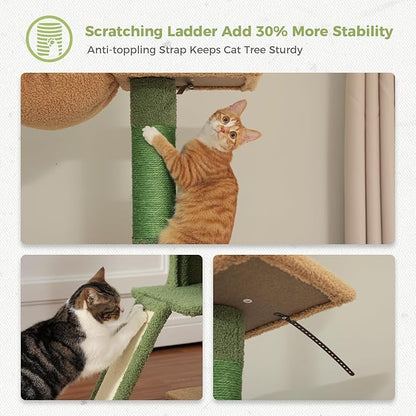 Scratching Ladder Add 30% More Stability
Anti-toppling Strap Keeps Cat Tree Sturdy