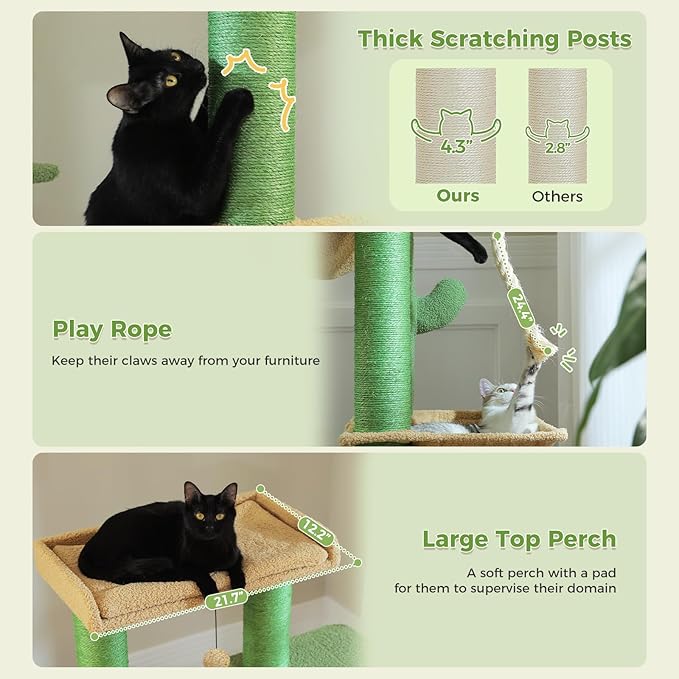 Thick Scratching Posts

4.3"

Ours

2.8"

Others

Play Rope

Keep their claws away from your furniture

24.4"

Large Top Perch

A soft perch with a pad for them to supervise their domain

12.2"

21.7"