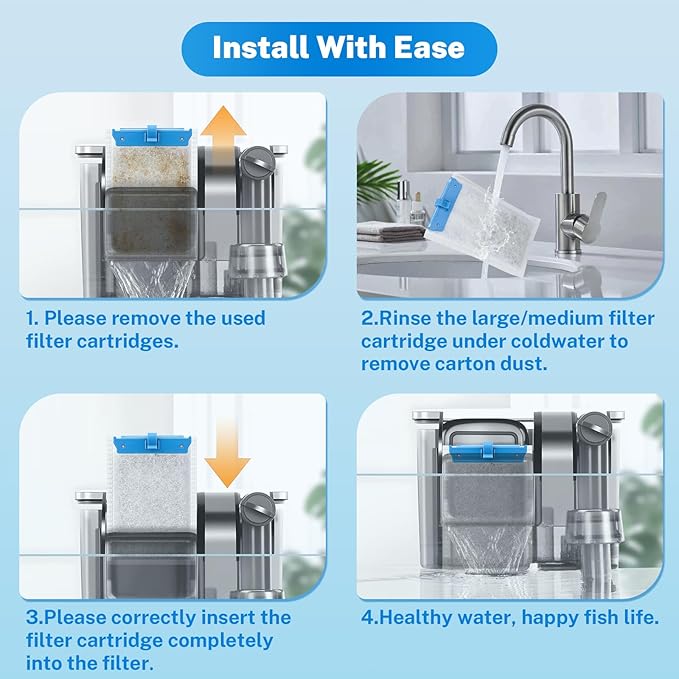 Install With Ease

1. Please remove the used filter cartridges.

2.Rinse the large/medium filter cartridge under coldwater to remove carton dust.

3.Please correctly insert the filter cartridge completely into the filter.

4.Healthy water, happy fish life.