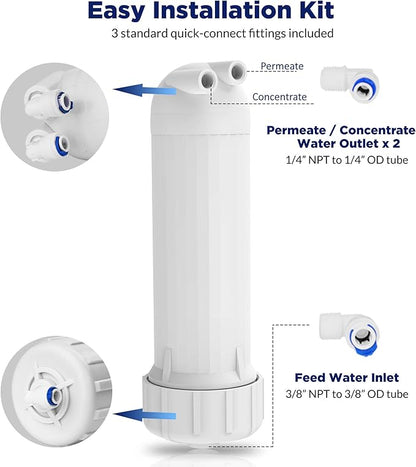 Easy Installation Kit

3 standard quick-connect fittings included

Permeate

Concentrate

Permeate / Concentrate Water Outlet x 2

1/4" NPT to 1/4" OD tube

Feed Water Inlet

3/8" NPT to 3/8" OD tube