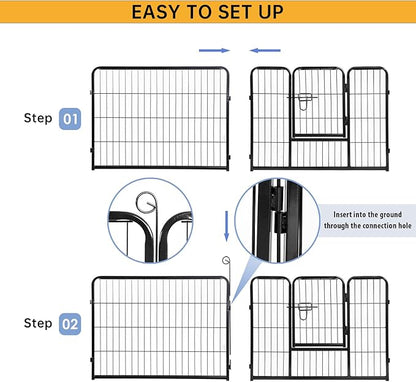 EASY TO SET UP

Step 01

Insert into the ground through the connection hole

Step 02