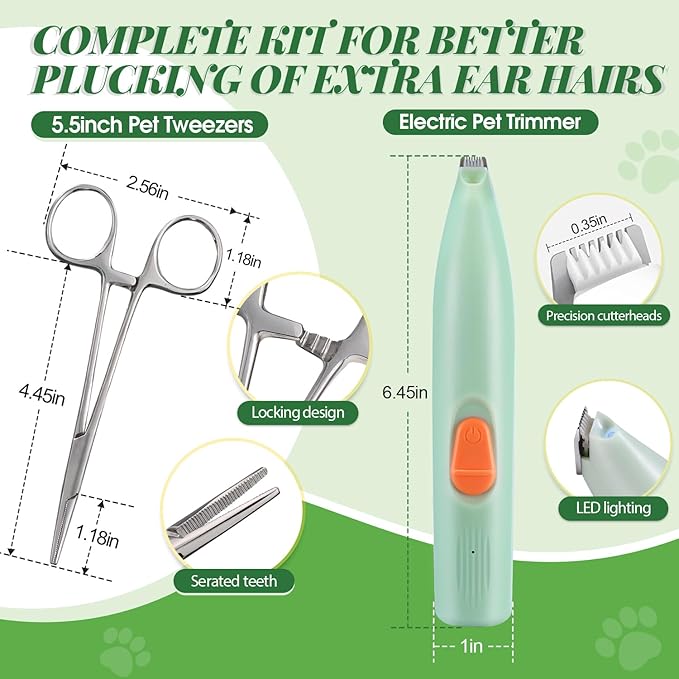 COMPLETE KIT FOR BETTER PLUCKING OF EXTRA EAR HAIRS

5.5inch Pet Tweezers

2.56in

1.18in

4.45in

1.18in

Locking design

Serated teeth

Electric Pet Trimmer

6.45in

1in

0.35in

Precision cutterheads

LED lighting