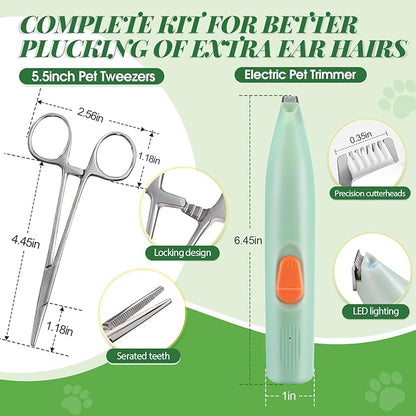 COMPLETE KIT FOR BETTER PLUCKING OF EXTRA EAR HAIRS

5.5inch Pet Tweezers

2.56in

1.18in

4.45in

1.18in

Locking design

Serated teeth

Electric Pet Trimmer

6.45in

1in

0.35in

Precision cutterheads

LED lighting