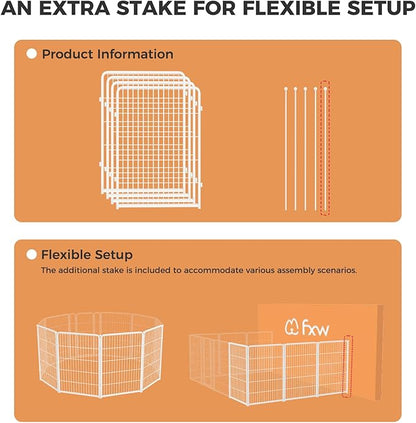 AN EXTRA STAKE FOR FLEXIBLE SETUP

Product Information

Flexible Setup

The additional stake is included to accommodate various assembly scenarios.

fxw