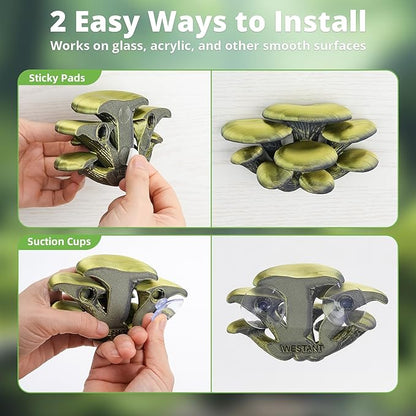 2 Easy Ways to Install
Works on glass, acrylic, and other smooth surfaces

Sticky Pads

Suction Cups

WESTANT