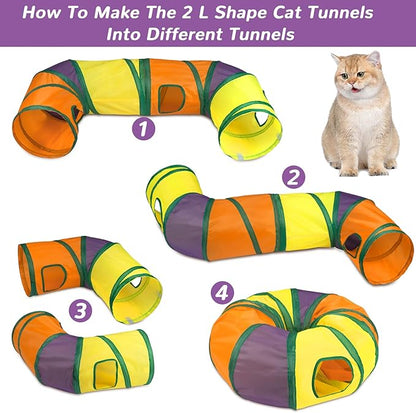 How To Make The 2 L Shape Cat Tunnels Into Different Tunnels

1

2

3

4