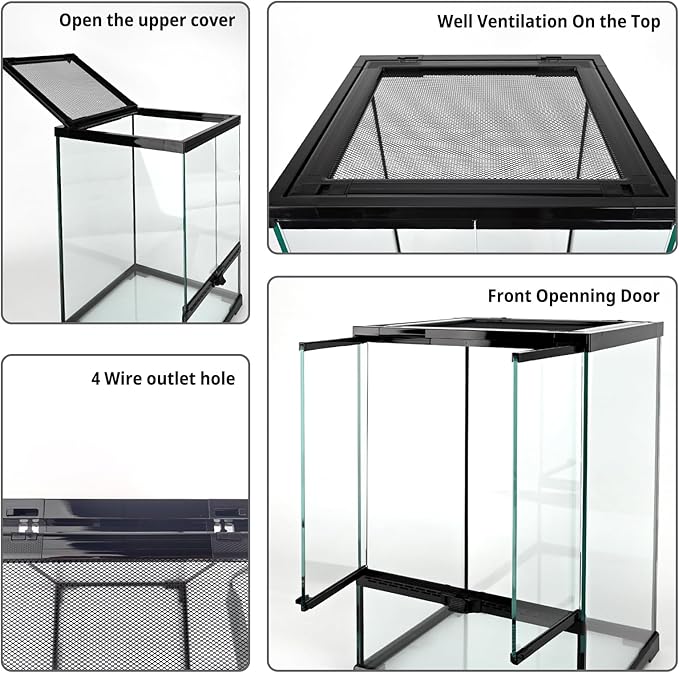 Open the upper cover

Well Ventilation On the Top

4 Wire outlet hole

Front Openning Door