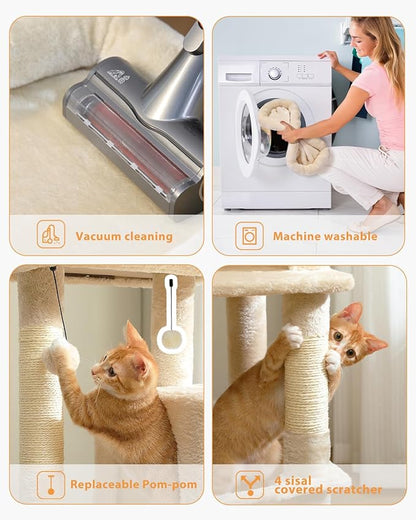 Vacuum cleaning

Machine washable

Replaceable Pom-pom

4 sisal covered scratcher