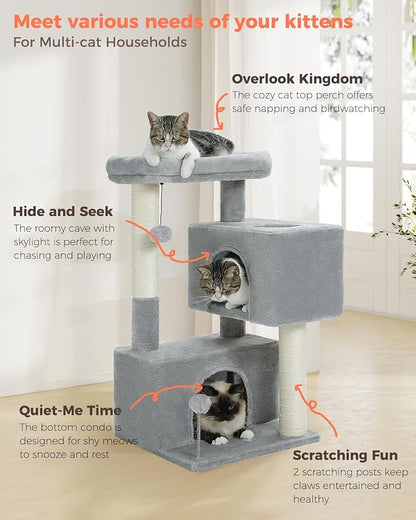 Meet various needs of your kittens
For Multi-cat Households

Overlook Kingdom
The cozy cat top perch offers safe napping and birdwatching

Hide and Seek
The roomy cave with skylight is perfect for chasing and playing

Quiet-Me Time
The bottom condo is designed for shy meows to snooze and rest

Scratching Fun
2 scratching posts keep claws entertained and healthy