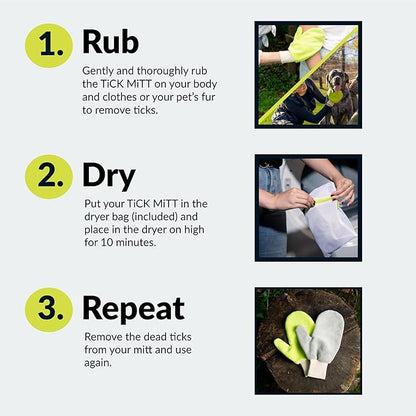 1. Rub

Gently and thoroughly rub the TiCK MiTT on your body and clothes or your pet's fur to remove ticks.

2. Dry

Put your TiCK MiTT in the dryer bag (included) and place in the dryer on high for 10 minutes.

3. Repeat

Remove the dead ticks from your mitt and use again.