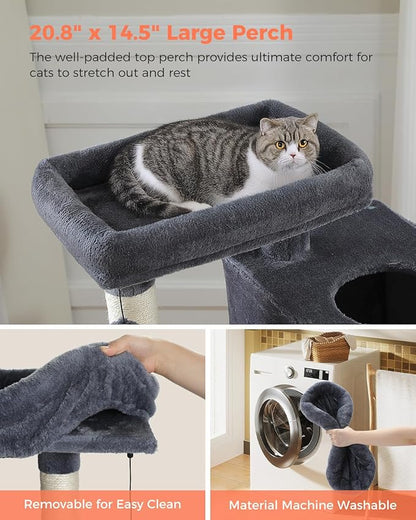 20.8" x 14.5" Large Perch

The well-padded top perch provides ultimate comfort for cats to stretch out and rest

Removable for Easy Clean

Material Machine Washable