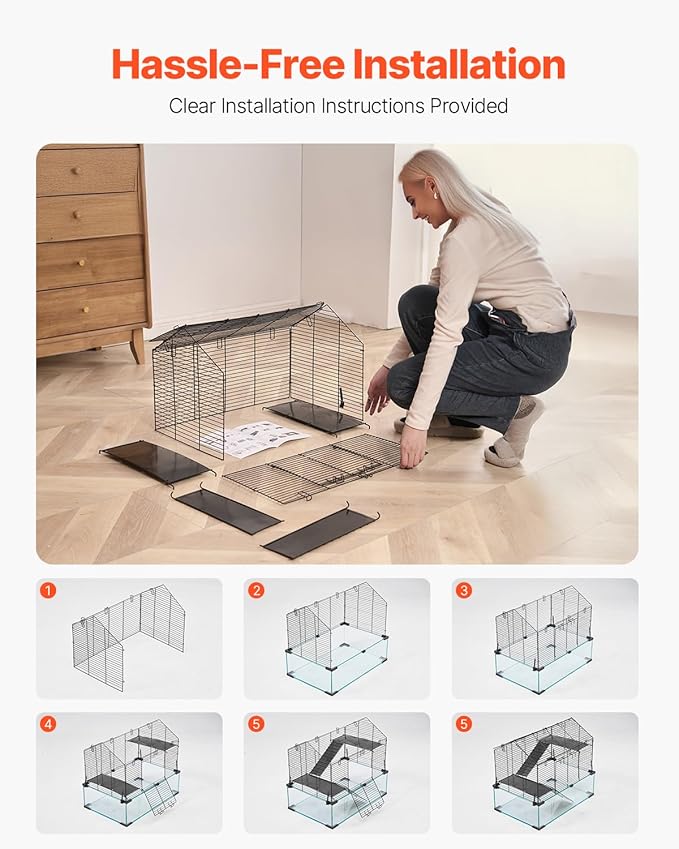 Hassle-Free Installation

Clear Installation Instructions Provided

1

2

3

4

5

5