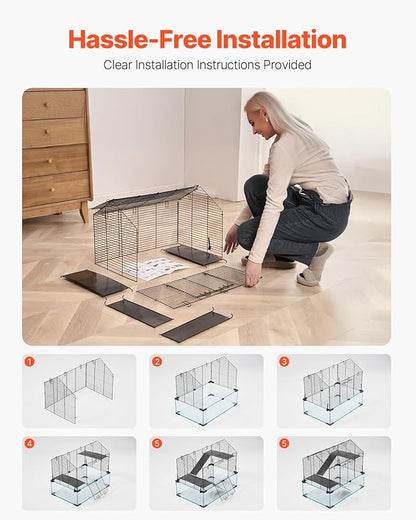 Hassle-Free Installation

Clear Installation Instructions Provided

1

2

3

4

5

5