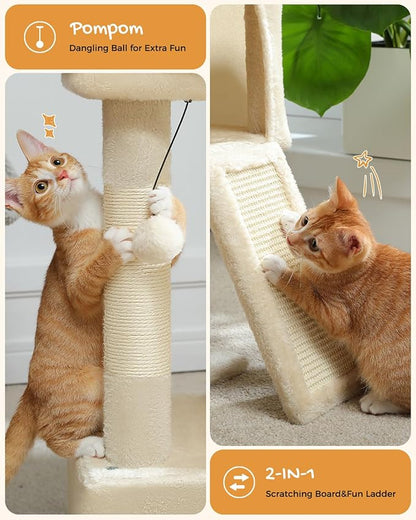 Pompom
Dangling Ball for Extra Fun

2-IN-1
Scratching Board&Fun Ladder