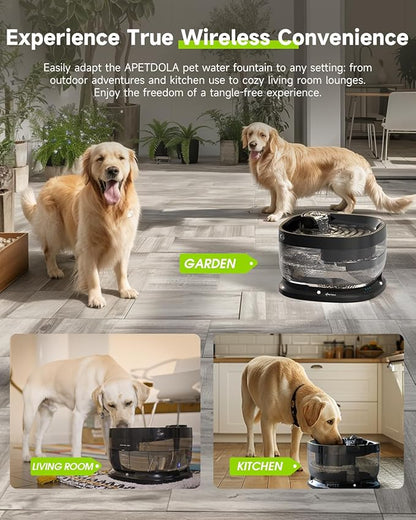 Experience True Wireless Convenience

Easily adapt the APETDOLA pet water fountain to any setting: from outdoor adventures and kitchen use to cozy living room lounges. Enjoy the freedom of a tangle-free experience.

GARDEN

LIVING ROOM

KITCHEN