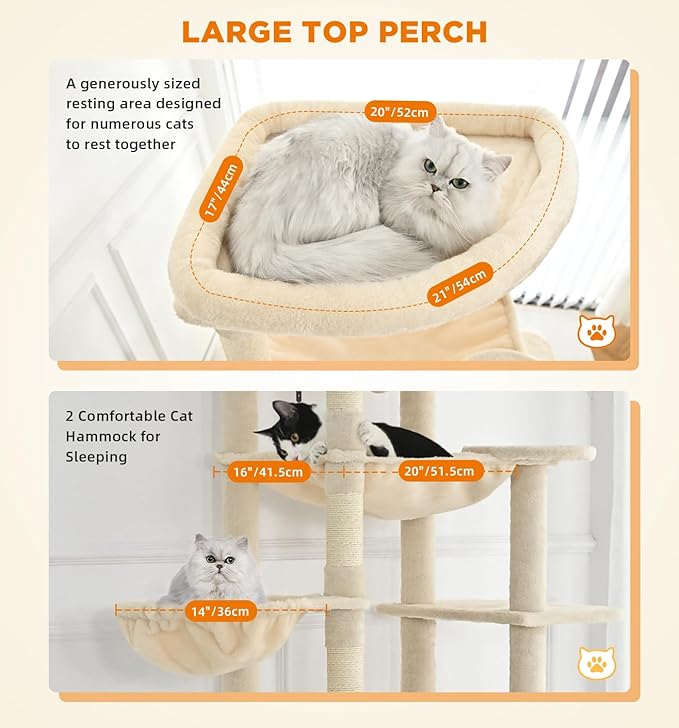 LARGE TOP PERCH

A generously sized resting area designed for numerous cats to rest together

20"/52cm

17"/44cm

21"/54cm

2 Comfortable Cat Hammock for Sleeping

16"/41.5cm

20"/51.5cm

14"/36cm