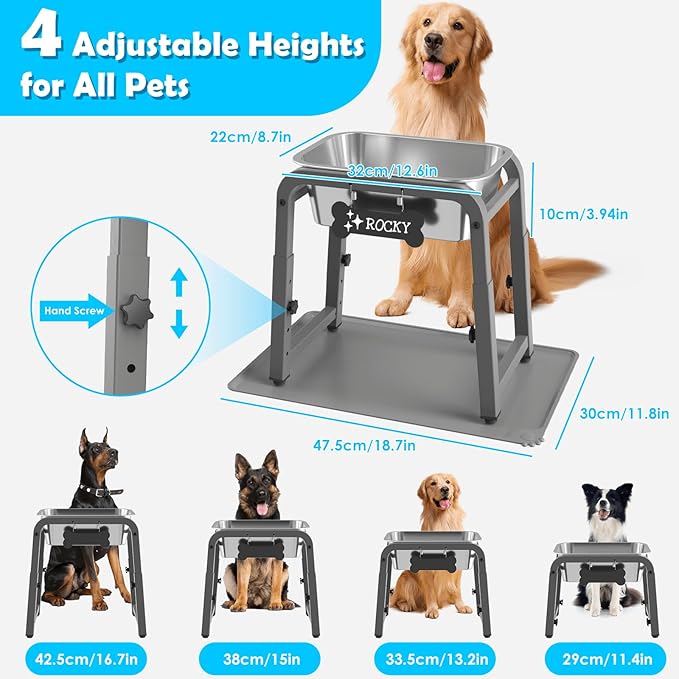 4 Adjustable Heights for All Pets

22cm/8.7in

32cm/12.6in

10cm/3.94in

ROCKY

Hand Screw

30cm/11.8in

47.5cm/18.7in

42.5cm/16.7in

38cm/15in

33.5cm/13.2in

29cm/11.4in