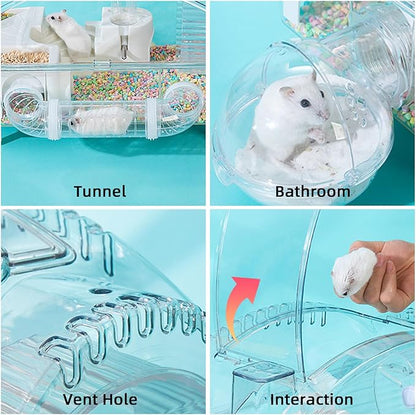 Tunnel

Bathroom

Vent Hole

Interaction