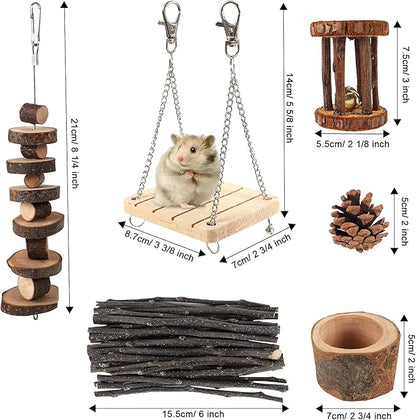 21cm/ 8 1/4 inch

14cm/ 5 5/8 inch

8.7cm/ 3 3/8 inch

7cm/ 2 3/4 inch

7.5cm/ 3 inch

5.5cm/ 2 1/8 inch

5cm/ 2 inch

15.5cm/ 6 inch

5cm/ 2 inch

7cm/ 2 3/4 inch