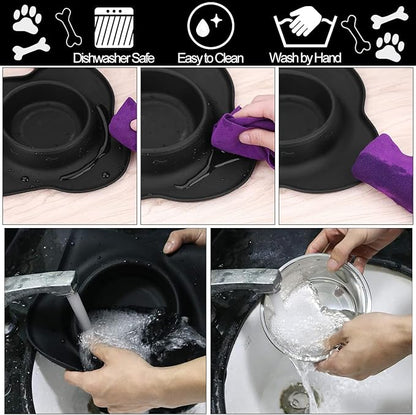 Dishwasher Safe
Easy to Clean
Wash by Hand