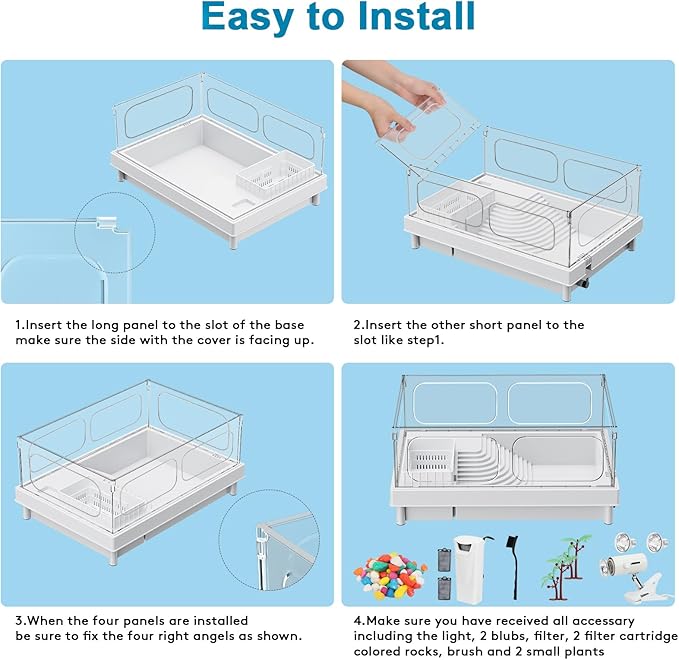 Easy to Install

1.Insert the long panel to the slot of the base make sure the side with the cover is facing up.

2.Insert the other short panel to the slot like step1.

3.When the four panels are installed be sure to fix the four right angels as shown.

4.Make sure you have received all accessary including the light, 2 blubs, filter, 2 filter cartridge colored rocks, brush and 2 small plants