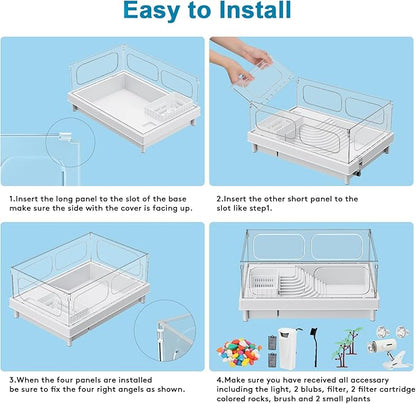 Easy to Install

1.Insert the long panel to the slot of the base make sure the side with the cover is facing up.

2.Insert the other short panel to the slot like step1.

3.When the four panels are installed be sure to fix the four right angels as shown.

4.Make sure you have received all accessary including the light, 2 blubs, filter, 2 filter cartridge colored rocks, brush and 2 small plants