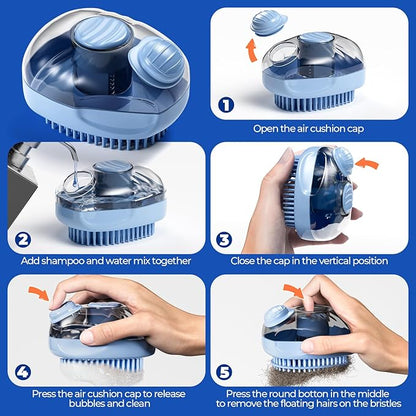 1
Open the air cushion cap

2
Add shampoo and water mix together

3
Close the cap in the vertical position

4
Press the air cushion cap to release bubbles and clean

5
Press the round botton in the middle to remove the floating hairs on the bristles