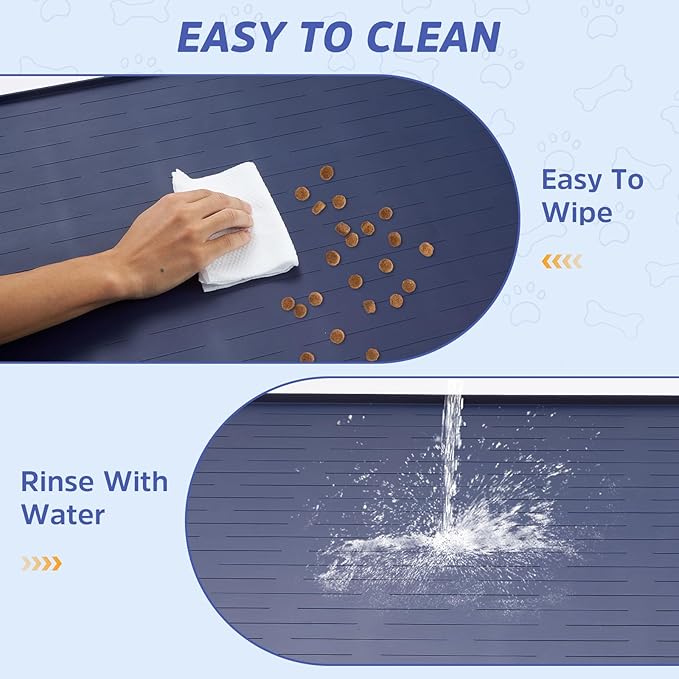 EASY TO CLEAN

Easy To Wipe

Rinse With Water