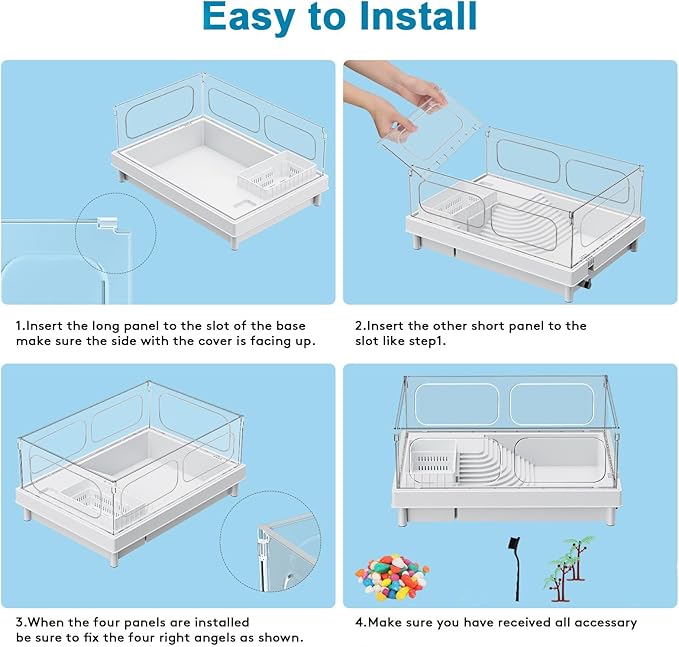 Easy to Install

1.Insert the long panel to the slot of the base make sure the side with the cover is facing up.

2.Insert the other short panel to the slot like step1.

3.When the four panels are installed be sure to fix the four right angels as shown.

4.Make sure you have received all accessary