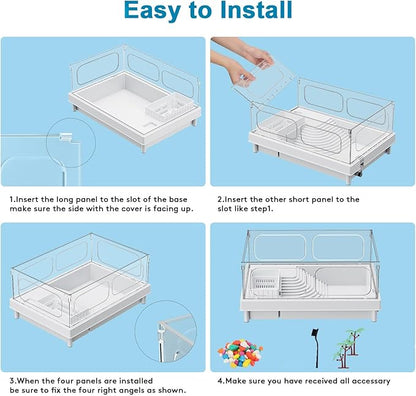 Easy to Install

1.Insert the long panel to the slot of the base make sure the side with the cover is facing up.

2.Insert the other short panel to the slot like step1.

3.When the four panels are installed be sure to fix the four right angels as shown.

4.Make sure you have received all accessary