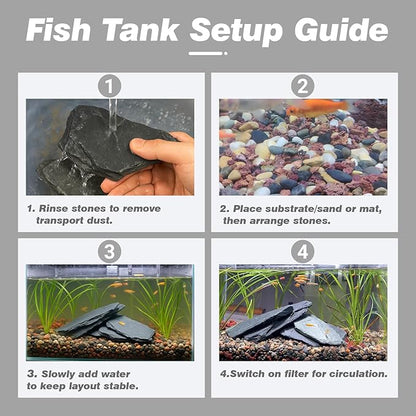 Fish Tank Setup Guide

1

1. Rinse stones to remove transport dust.

2

2. Place substrate/sand or mat, then arrange stones.

3

3. Slowly add water to keep layout stable.

4

4.Switch on filter for circulation.