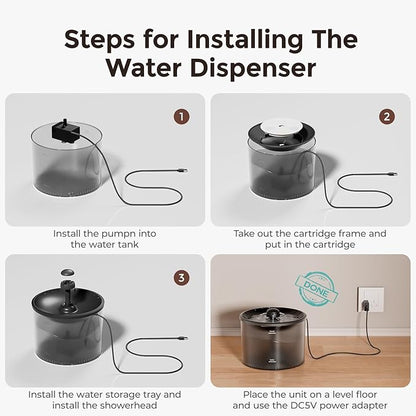 Steps for Installing The Water Dispenser

1

Install the pumpn into the water tank

2

Take out the cartridge frame and put in the cartridge

3

Install the water storage tray and install the showerhead

DONE

Place the unit on a level floor and use the DC5V power adapter