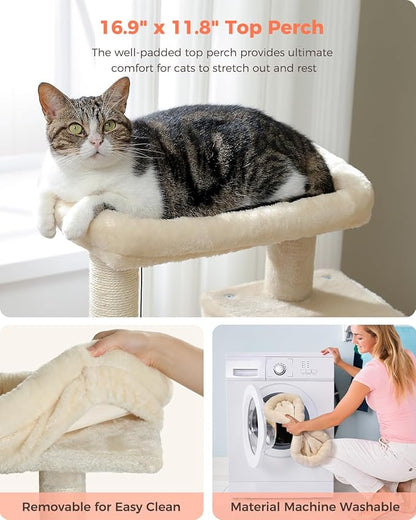 16.9" x 11.8" Top Perch

The well-padded top perch provides ultimate comfort for cats to stretch out and rest

Removable for Easy Clean

Material Machine Washable