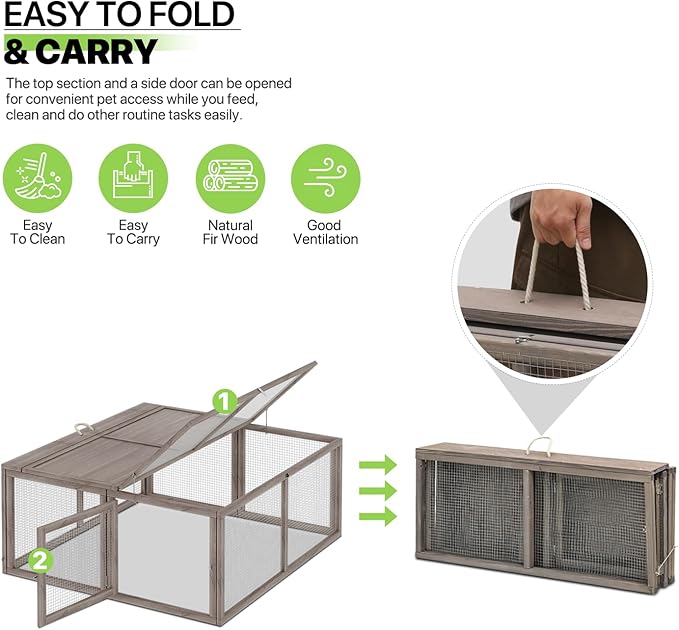 EASY TO FOLD
& CARRY

The top section and a side door can be opened for convenient pet access while you feed, clean and do other routine tasks easily.

Easy
To Clean

Easy
To Carry

Natural
Fir Wood

Good
Ventilation

1

2