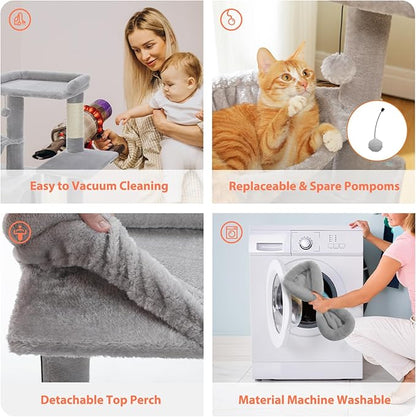 Easy to Vacuum Cleaning

Replaceable & Spare Pompoms

Detachable Top Perch

Material Machine Washable