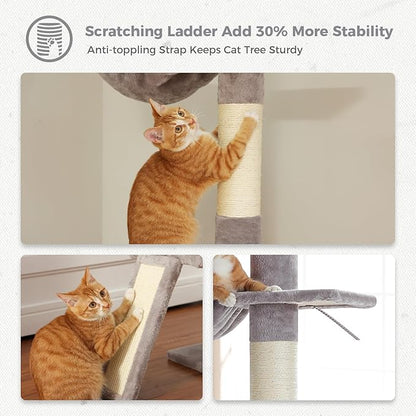 Scratching Ladder Add 30% More Stability
Anti-toppling Strap Keeps Cat Tree Sturdy