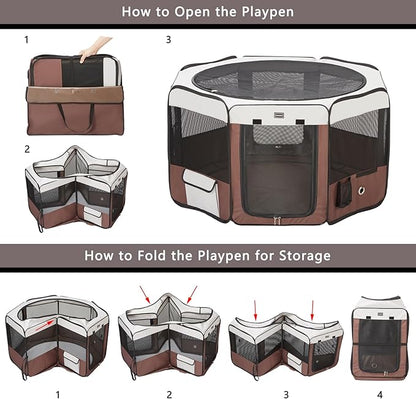 How to Open the Playpen

1

3

2

How to Fold the Playpen for Storage

1

2

3

4